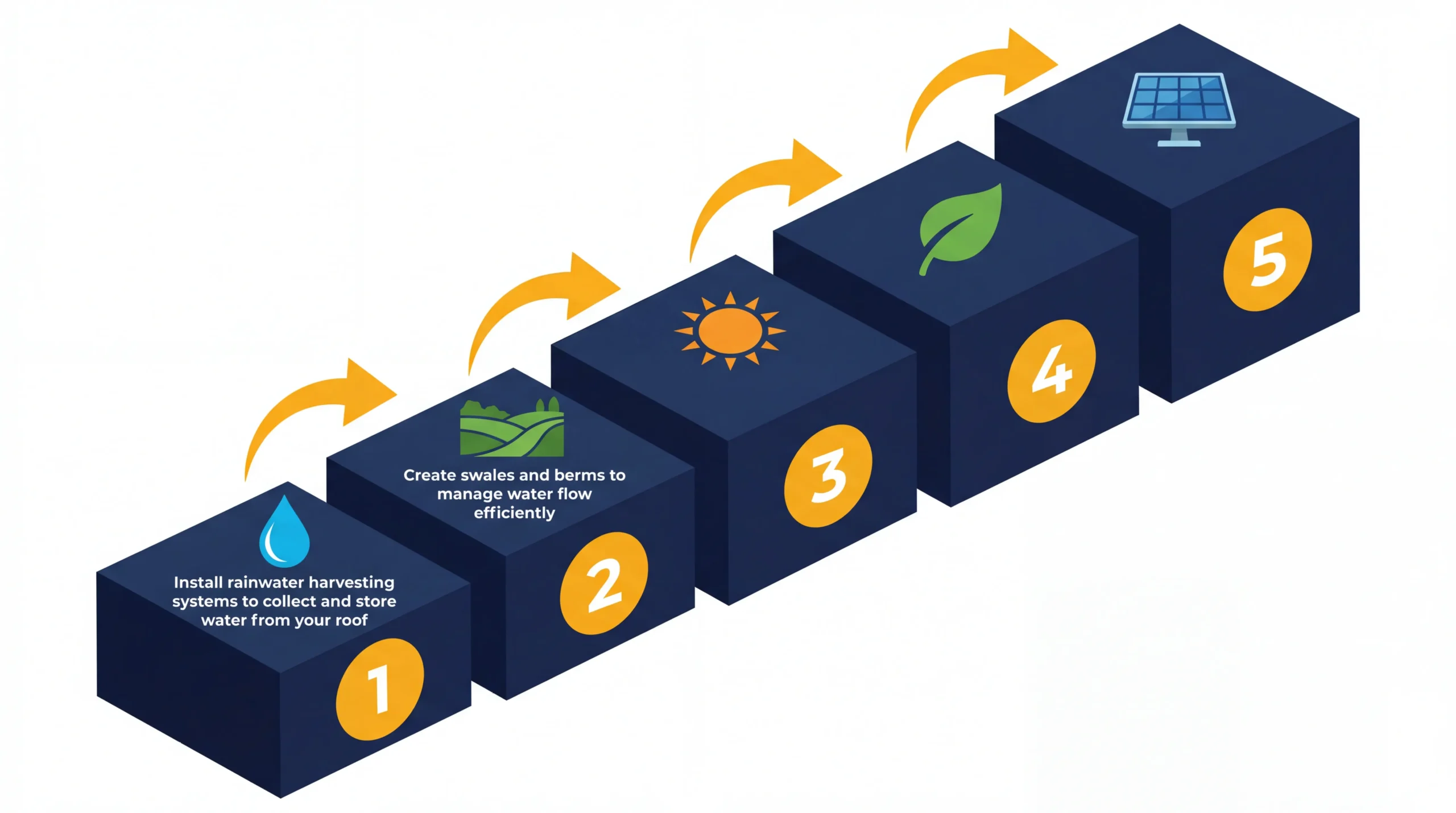 Install rainwater harvesting systems to collect and store water from your roof

1

Create swales and berms to manage water flow efficiently

2

3

4

5