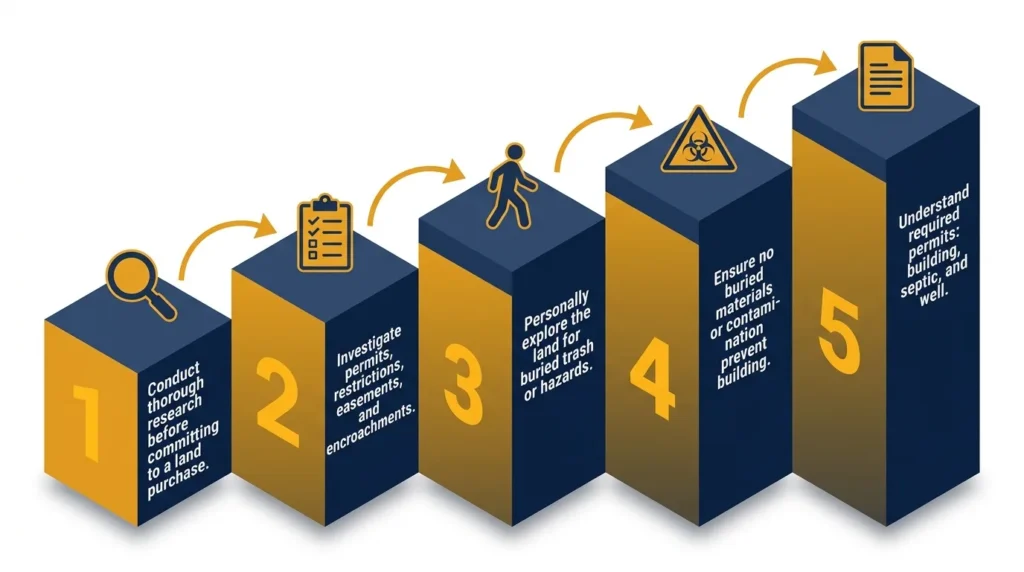 1

Conduct thorough research before committing to a land purchase.

2

Investigate permits, restrictions, easements, and encroachments.

3

Personally explore the land for buried trash or hazards.

4

Ensure no buried materials or contamination prevent building.

5

Understand required permits: building, septic, and well.