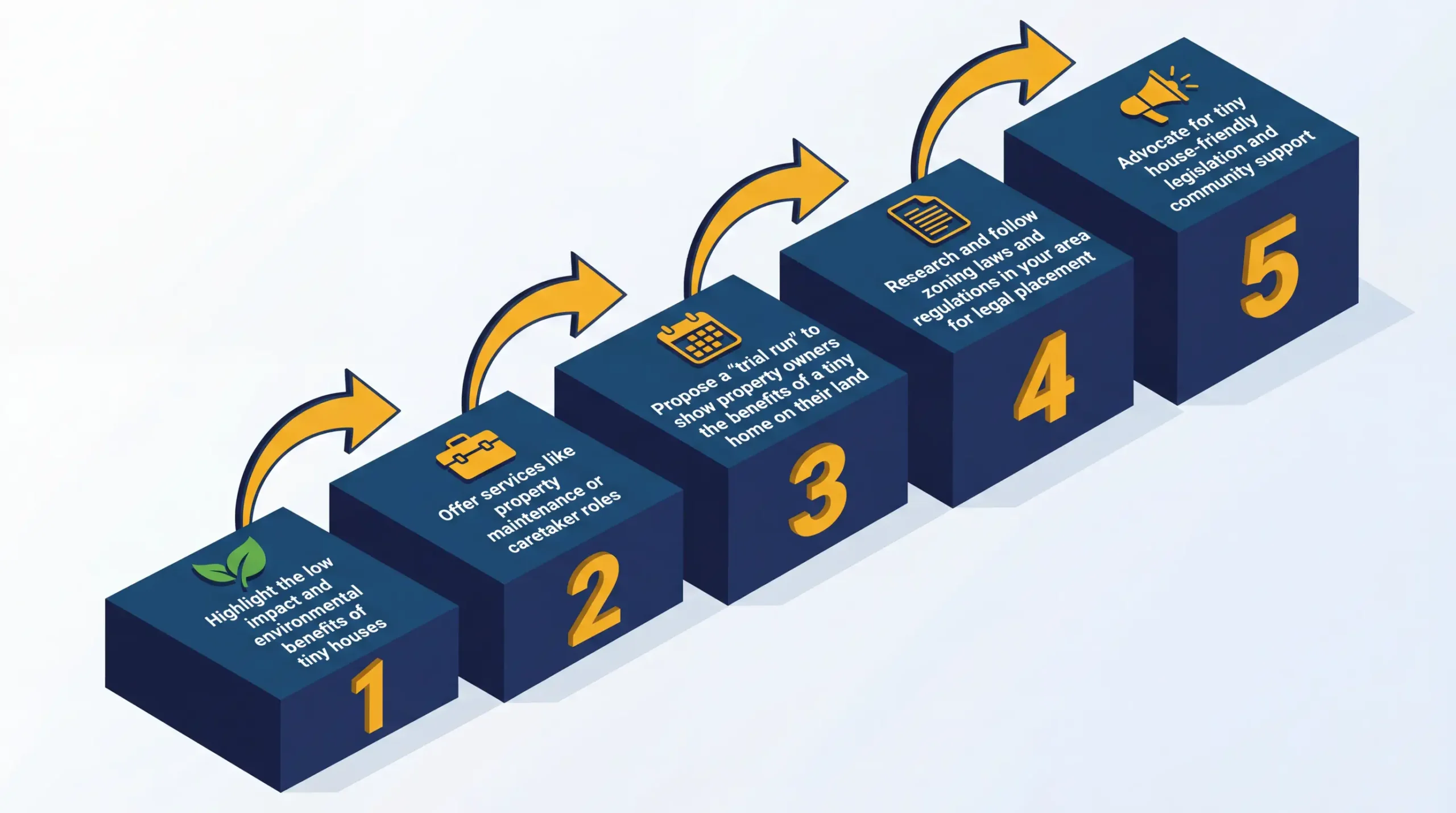 Highlight the low impact and environmental benefits of tiny houses

1

Offer services like property maintenance or caretaker roles

2

Propose a "trial run" to show property owners the benefits of a tiny home on their land

3

Research and follow zoning laws and regulations in your area for legal placement

4

Advocate for tiny house-friendly legislation and community support

5