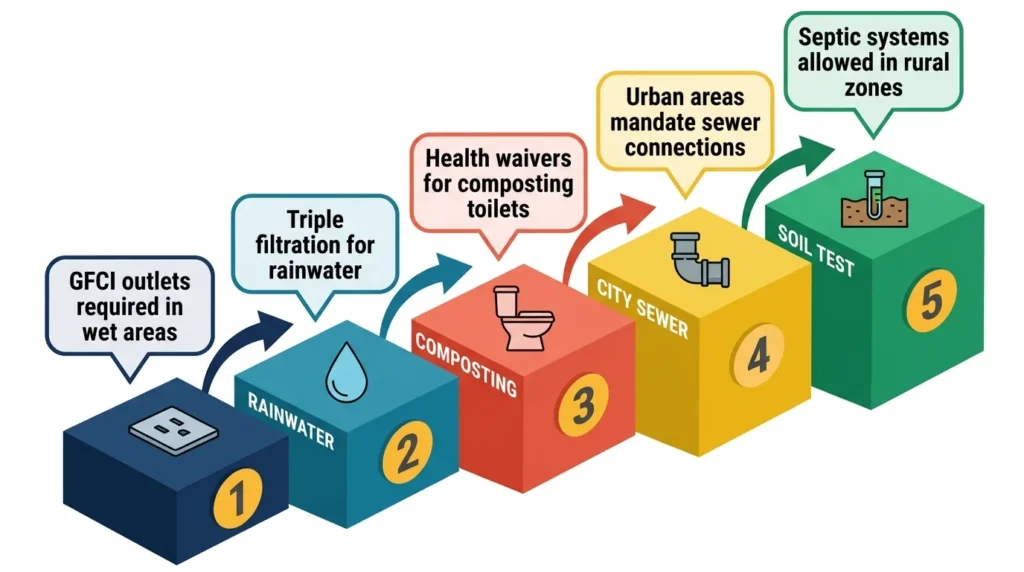 GFCI outlets required in wet areas

1

Triple filtration for rainwater

RAINWATER

2

Health waivers for composting toilets

COMPOSTING

3

Urban areas mandate sewer connections

CITY SEWER

4

Septic systems allowed in rural zones

SOIL TEST

5