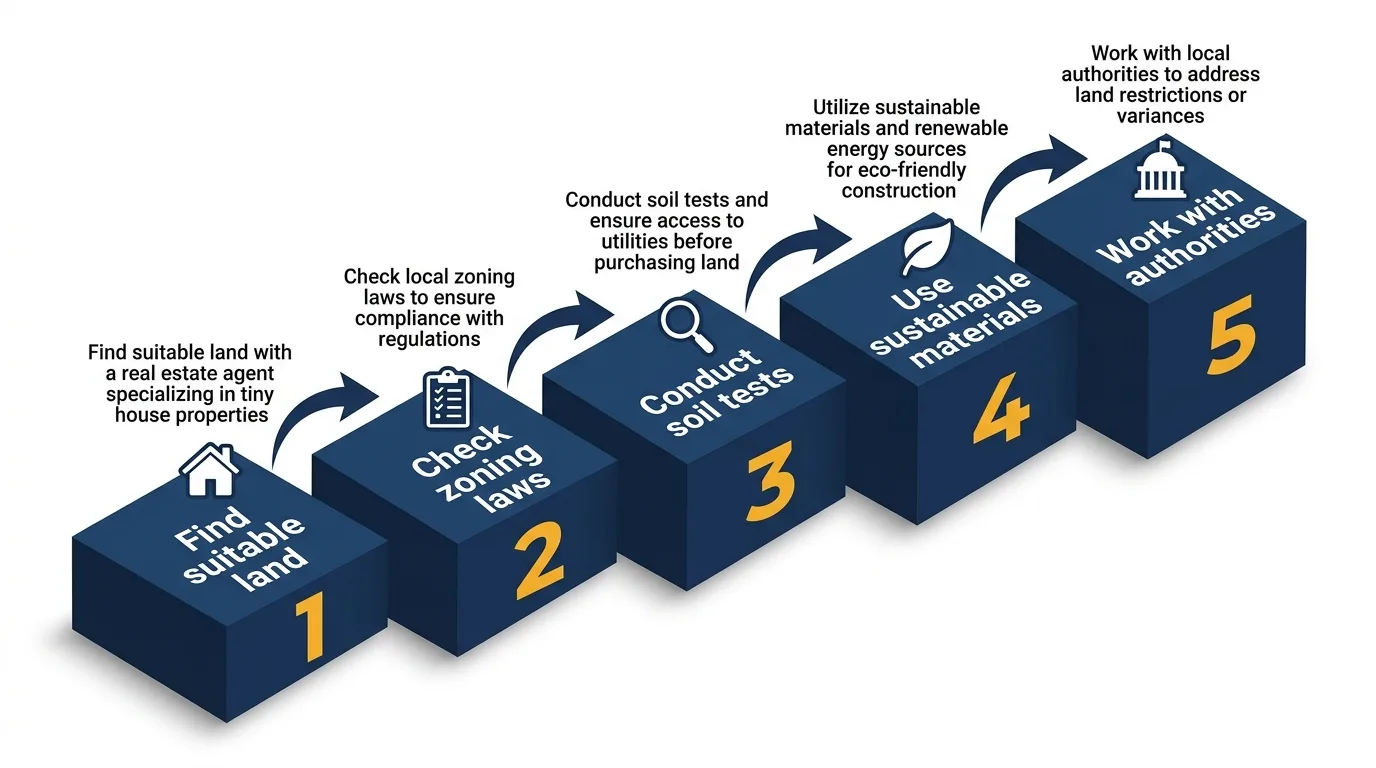 Find suitable land with a real estate agent specializing in tiny house properties

Find suitable land

1

Check local zoning laws to ensure compliance with regulations

Check zoning laws

2

Conduct soil tests and ensure access to utilities before purchasing land

Conduct soil tests

3

Utilize sustainable materials and renewable energy sources for eco-friendly construction

Use sustainable materials

4

Work with local authorities to address land restrictions or variances

Work with authorities

5