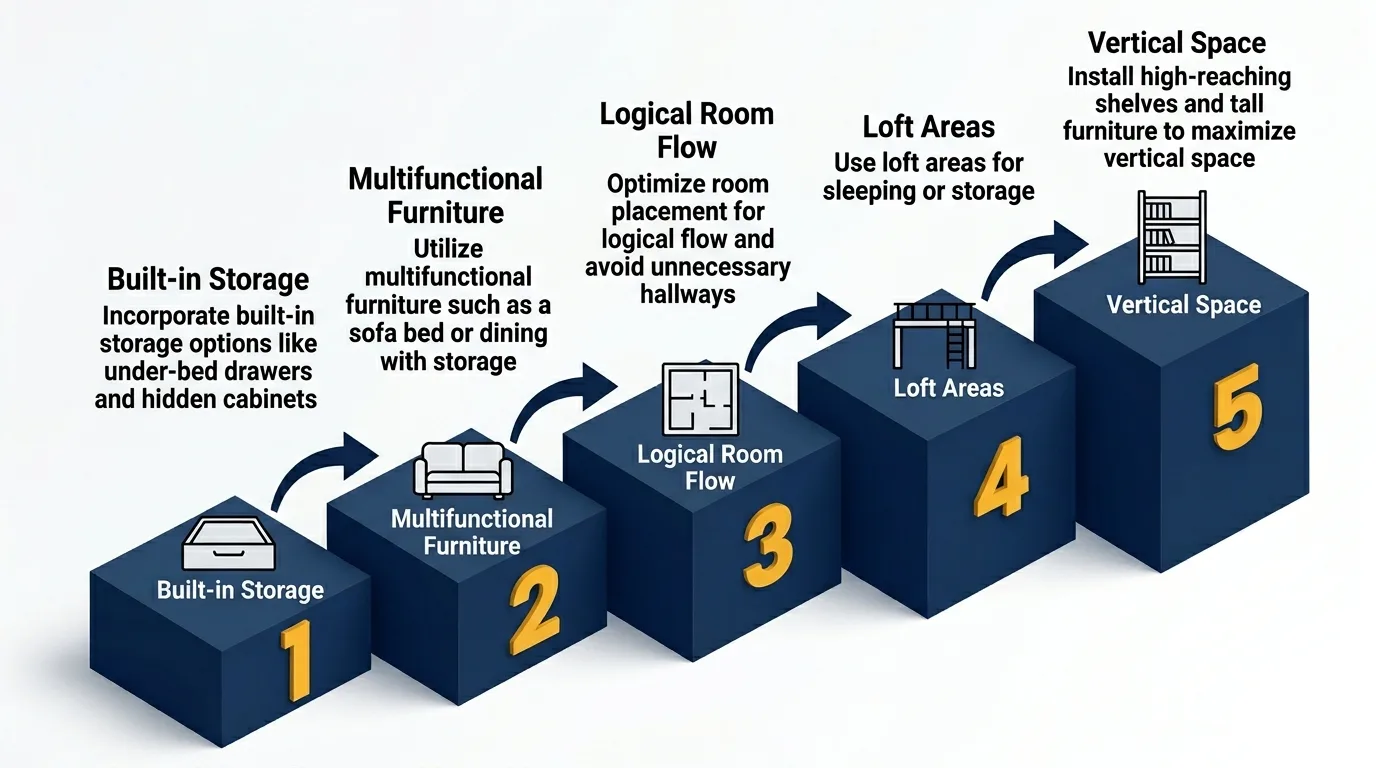 Built-in Storage
Incorporate built-in storage options like under-bed drawers and hidden cabinets

Built-in Storage

1

Multifunctional Furniture
Utilize multifunctional furniture such as a sofa bed or dining with storage

Multifunctional Furniture

2

Logical Room Flow
Optimize room placement for logical flow and avoid unnecessary hallways

Logical Room Flow

3

Loft Areas
Use loft areas for sleeping or storage

Loft Areas

4

Vertical Space
Install high-reaching shelves and tall furniture to maximize vertical space

Vertical Space

5