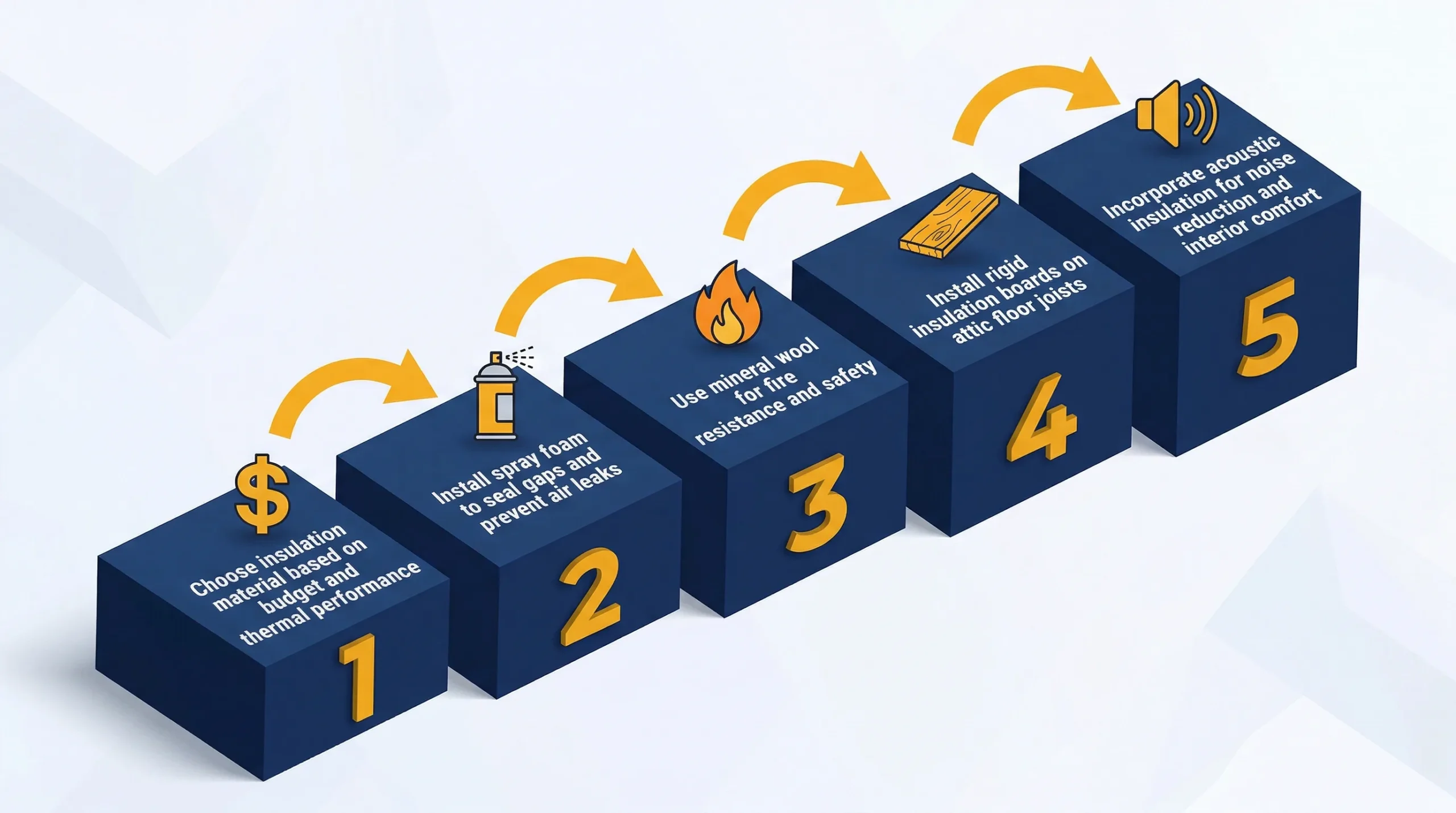 $

Choose insulation material based on budget and thermal performance

1

Install spray foam to seal gaps and prevent air leaks

2

Use mineral wool for fire resistance and safety

3

Install rigid insulation boards on attic floor joists

4

Incorporate acoustic insulation for noise reduction and interior comfort

5