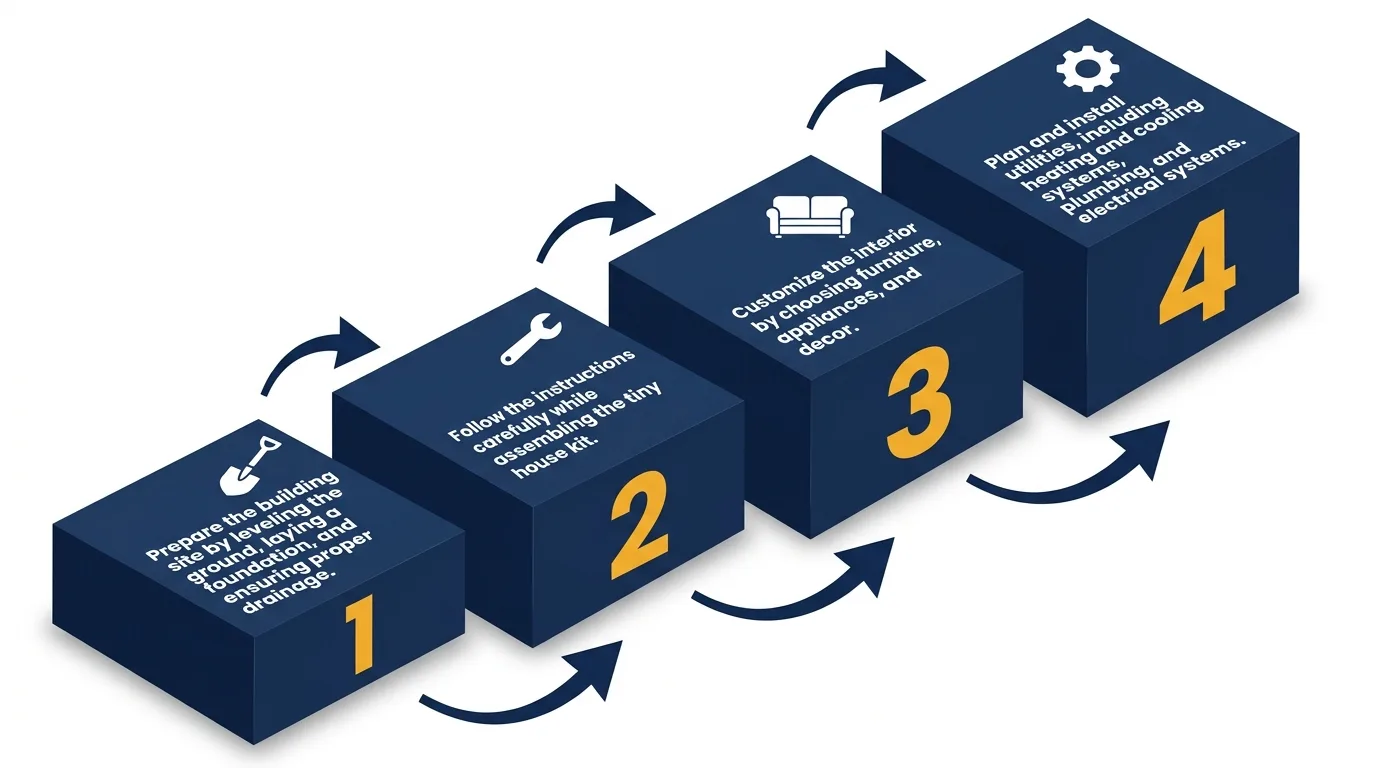 Prepare the building site by leveling the ground, laying a foundation, and ensuring proper drainage.

1

Follow the instructions carefully while assembling the tiny house kit.

2

Customize the interior by choosing furniture, appliances, and decor.

3

Plan and install utilities, including heating and cooling systems, plumbing, and electrical systems.

4