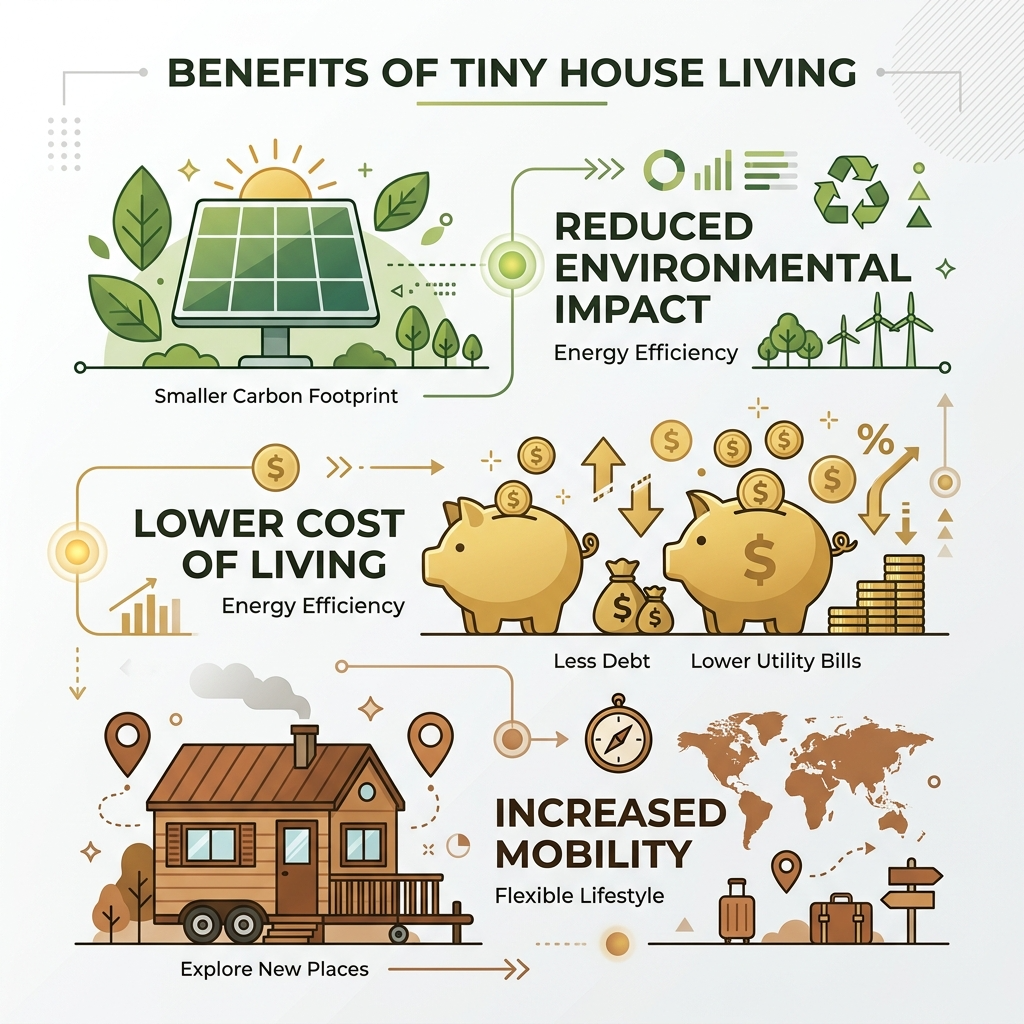 BENEFITS OF TINY HOUSE LIVING

REDUCED ENVIRONMENTAL IMPACT

Energy Efficiency

Smaller Carbon Footprint

LOWER COST OF LIVING

Energy Efficiency

Less Debt

Lower Utility Bills

INCREASED MOBILITY

Flexible Lifestyle

Explore New Places