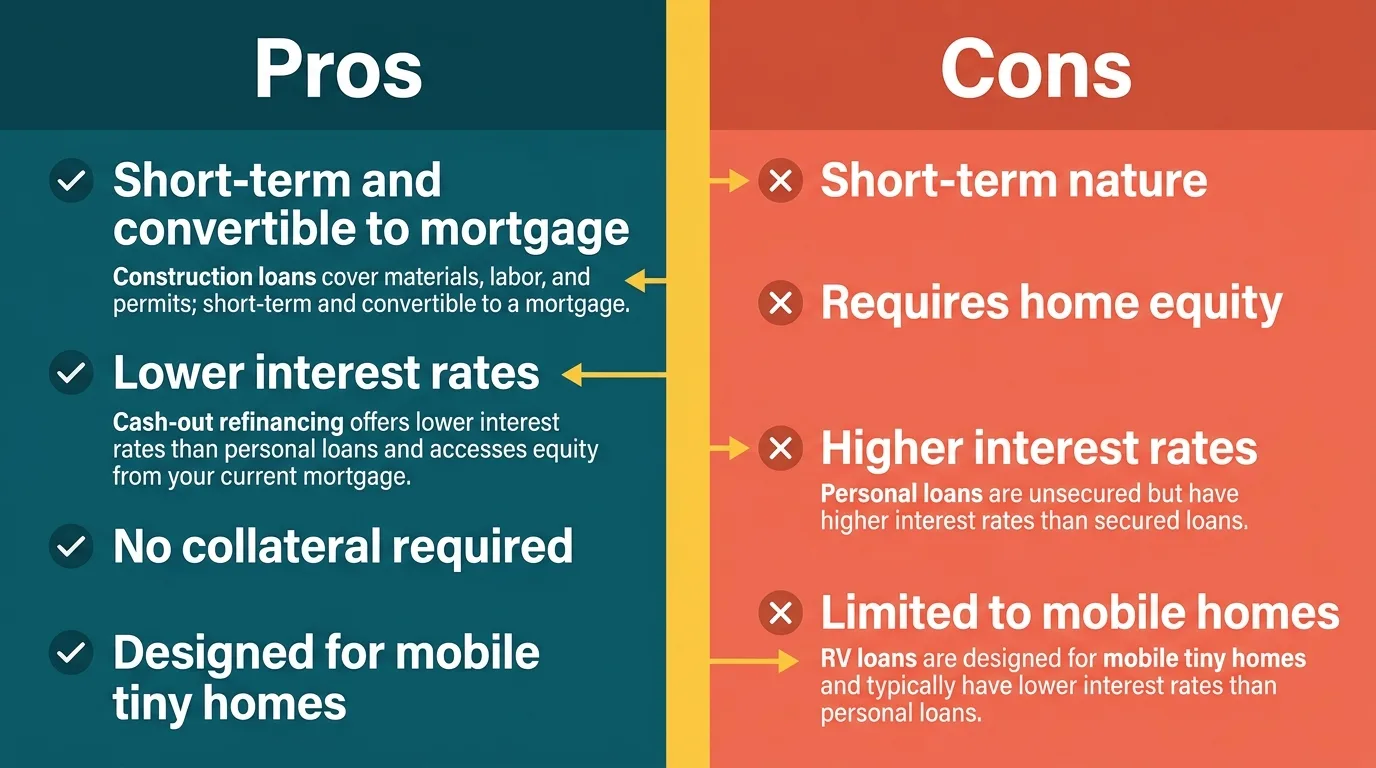 Pros

Short-term and convertible to mortgage

Construction loans cover materials, labor, and permits; short-term and convertible to a mortgage.

Lower interest rates

Cash-out refinancing offers lower interest rates than personal loans and accesses equity from your current mortgage.

No collateral required

Designed for mobile tiny homes

Cons

Short-term nature

Requires home equity

Higher interest rates

Personal loans are unsecured but have higher interest rates than secured loans.

Limited to mobile homes

RV loans are designed for mobile tiny homes and typically have lower interest rates than personal loans.