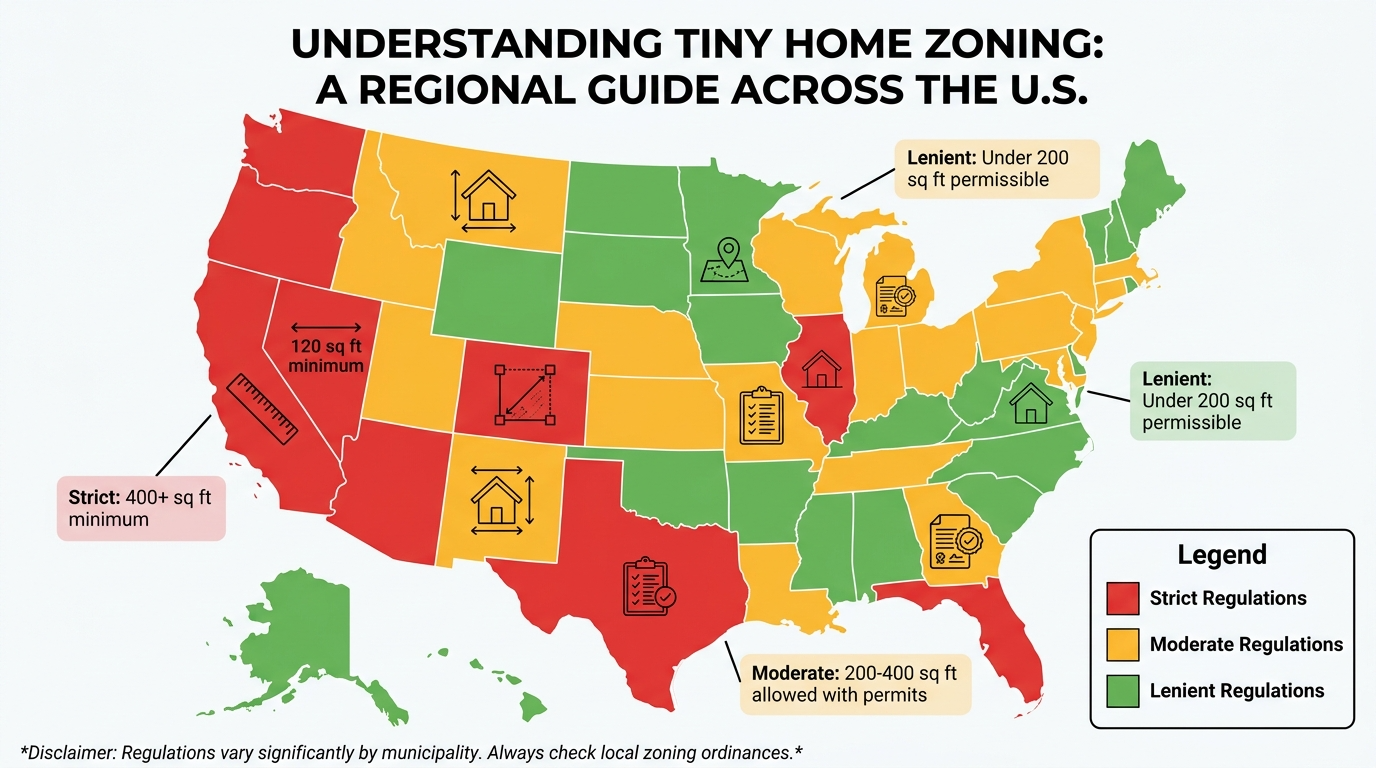 UNDERSTANDING TINY HOME ZONING:
A REGIONAL GUIDE ACROSS THE U.S.

Lenient: Under 200 sq ft permissible

120 sq ft minimum

Lenient: Under 200 sq ft permissible

Strict: 400+ sq ft minimum

Moderate: 200-400 sq ft allowed with permits

Legend
Strict Regulations
Moderate Regulations
Lenient Regulations

*Disclaimer: Regulations vary significantly by municipality. Always check local zoning ordinances.*