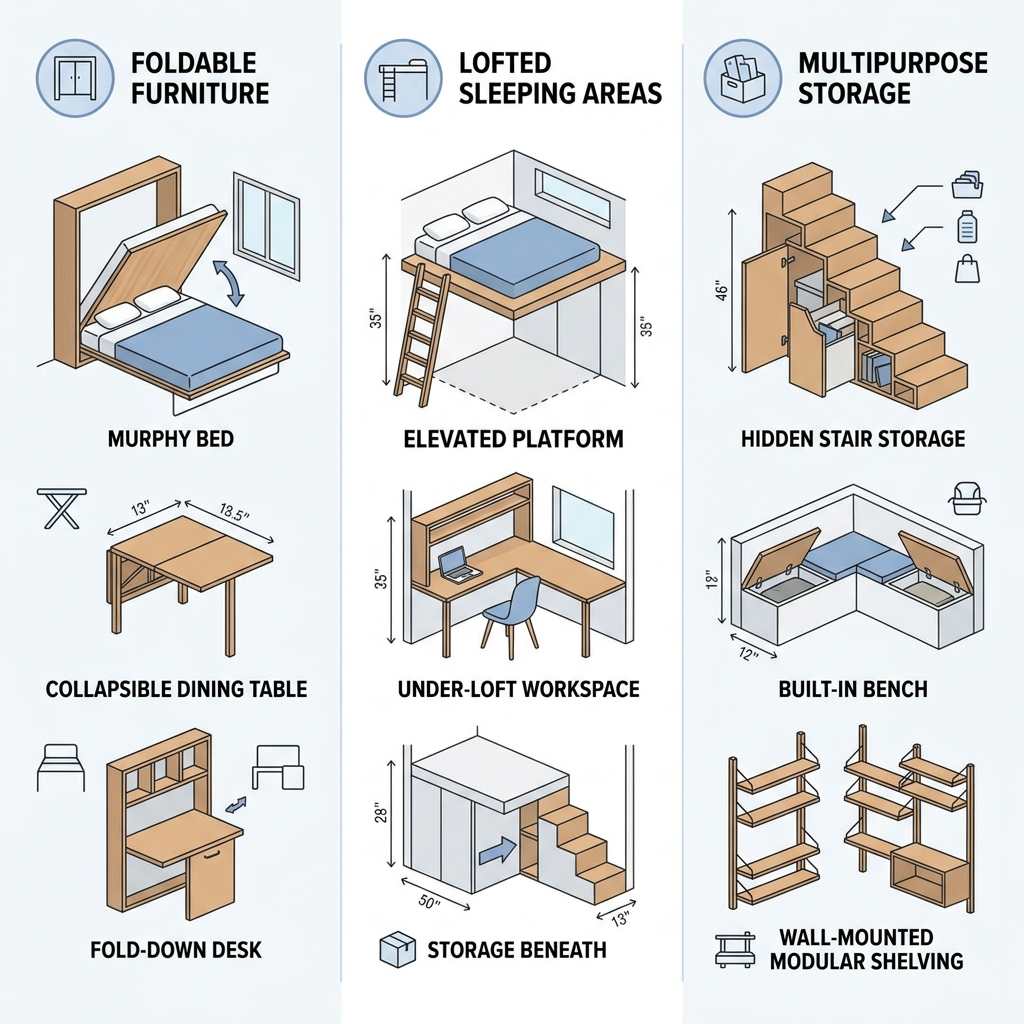 FOLDABLE FURNITURE

MURPHY BED

13"

13.5"

COLLAPSIBLE DINING TABLE

FOLD-DOWN DESK

LOFTED SLEEPING AREAS

35"

35"

ELEVATED PLATFORM

35"

UNDER-LOFT WORKSPACE

28"

50"

13"

STORAGE BENEATH

MULTIPURPOSE STORAGE

46"

HIDDEN STAIR STORAGE

19"

12"

BUILT-IN BENCH

WALL-MOUNTED MODULAR SHELVING